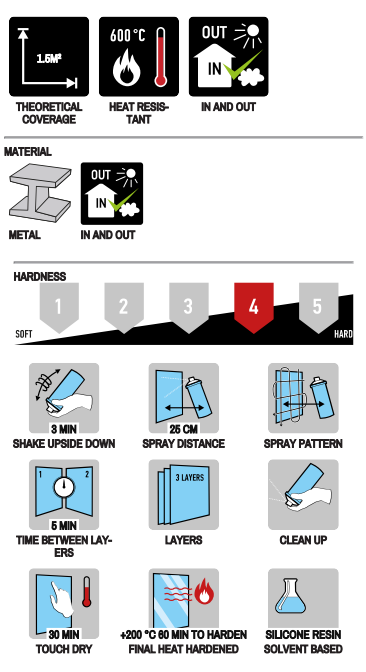 1.5M²

THEORETICAL COVERAGE

600 °C

HEAT RESISTANT

OUT

IN

IN AND OUT

MATERIAL

METAL

OUT

IN

IN AND OUT

HARDNESS

1 2 3 4 5

SOFT

HARD

3 MIN
SHAKE UPSIDE DOWN

25 CM
SPRAY DISTANCE

SPRAY PATTERN

1 2

5 MIN
TIME BETWEEN LAYERS

3 LAYERS

LAYERS

CLEAN UP

30 MIN
TOUCH DRY

+200 °C 60 MIN TO HARDEN
FINAL HEAT HARDENED

SILICONE RESIN
SOLVENT BASED