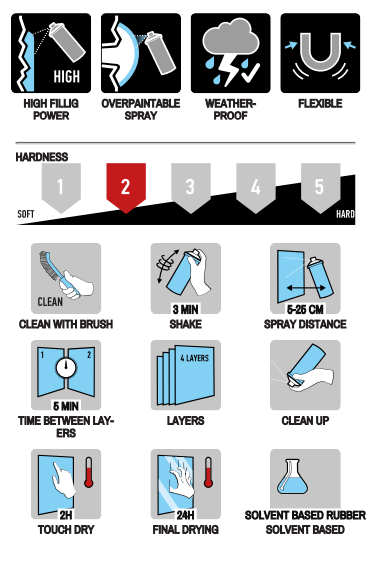 HIGH

HIGH FILLIG POWER

OVERPAINTABLE SPRAY

WEATHER-PROOF

FLEXIBLE

HARDNESS

1

2

3

4

5

SOFT

HARD

CLEAN

CLEAN WITH BRUSH

3 MIN

SHAKE

5-25 CM

SPRAY DISTANCE

1

2

5 MIN

TIME BETWEEN LAYERS

4 LAYERS

LAYERS

CLEAN UP

2H

TOUCH DRY

24H

FINAL DRYING

SOLVENT BASED RUBBER

SOLVENT BASED