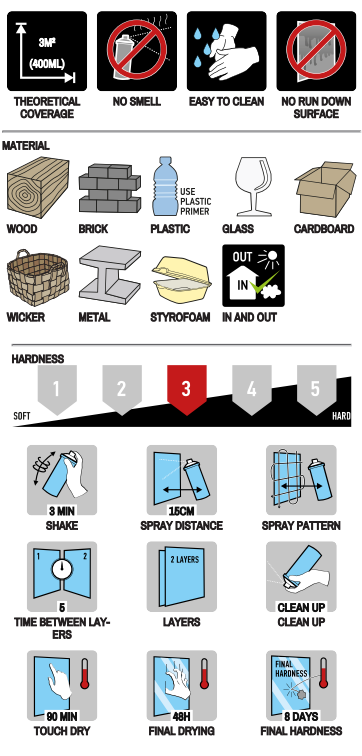 3M²
(400ML)
THEORETICAL COVERAGE

NO SMELL

EASY TO CLEAN

NO RUN DOWN SURFACE

MATERIAL

WOOD
BRICK
USE PLASTIC PRIMER
PLASTIC
GLASS
CARDBOARD

WICKER
METAL
STYROFOAM
OUT
IN
IN AND OUT

HARDNESS
1
2
3
4
5
SOFT
HARD

3 MIN
SHAKE

15CM
SPRAY DISTANCE

SPRAY PATTERN

1
2
5
TIME BETWEEN LAYERS

2 LAYERS
LAYERS

CLEAN UP
CLEAN UP

90 MIN
TOUCH DRY

48H
FINAL DRYING

FINAL HARDNESS
8 DAYS
FINAL HARDNESS